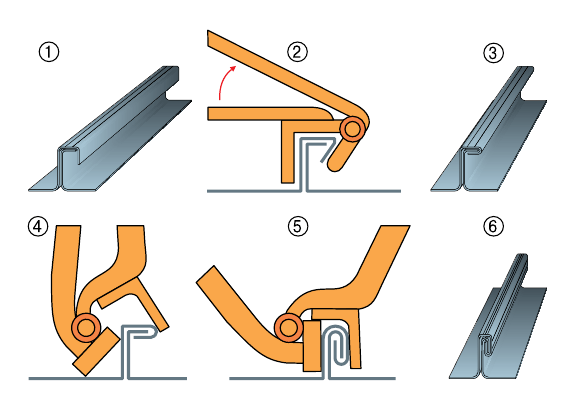 ①
②
③
④
⑤
⑥